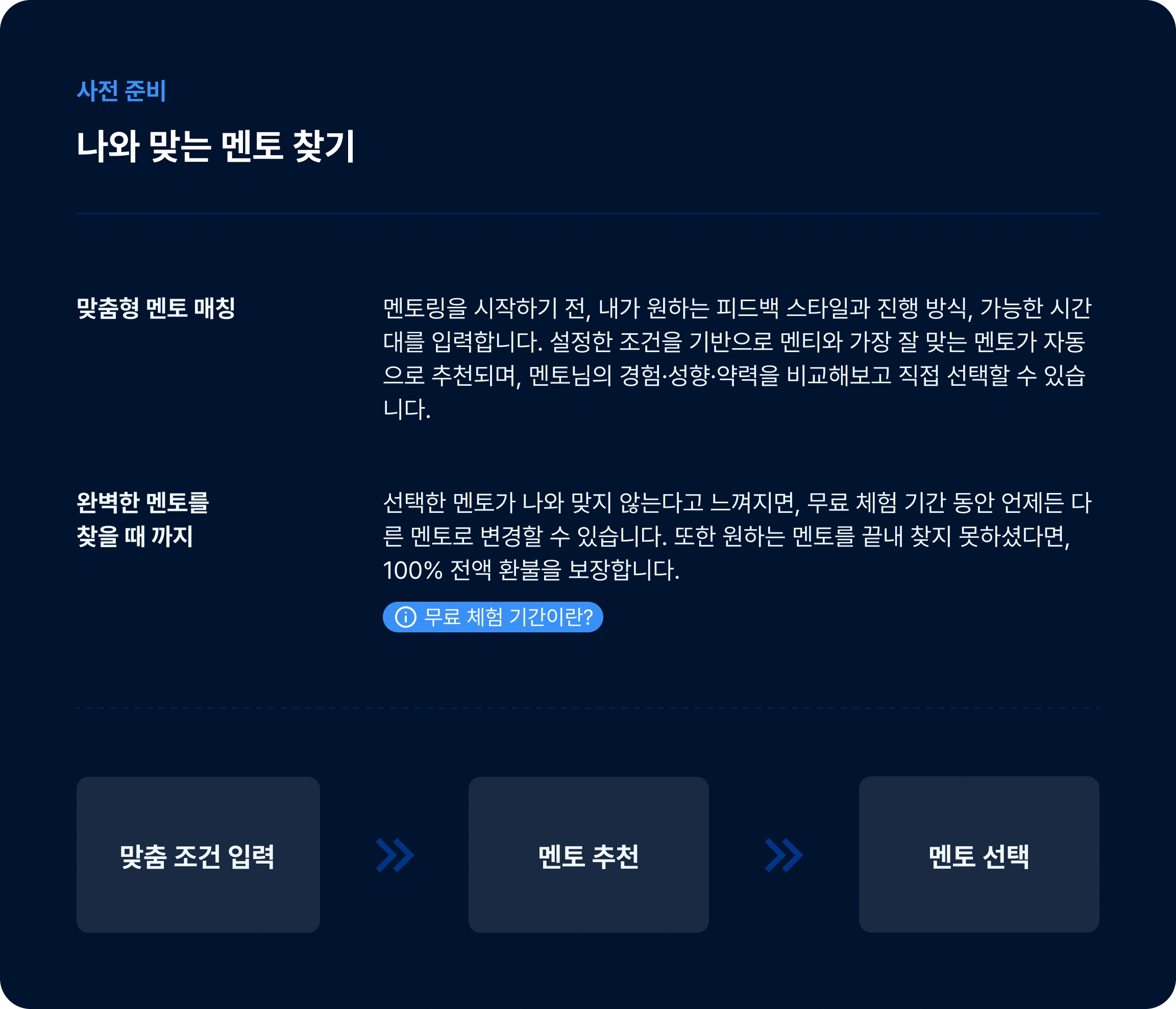 사전 준비

나와 맞는 멘토 찾기

맞춤형 멘토 매칭

멘토링을 시작하기 전, 내가 원하는 피드백 스타일과 진행 방식, 가능한 시간대를 입력합니다. 설정한 조건을 기반으로 멘티와 가장 잘 맞는 멘토가 자동으로 추천되며, 멘토님의 경험·성향·약력을 비교해보고 직접 선택할 수 있습니다.

완벽한 멘토를
찾을 때 까지

선택한 멘토가 나와 맞지 않는다고 느껴지면, 무료 체험 기간 동안 언제든 다른 멘토로 변경할 수 있습니다. 또한 원하는 멘토를 끝내 찾지 못하셨다면, 100% 전액 환불을 보장합니다.

무료 체험 기간이란?

맞춤 조건 입력

멘토 추천

멘토 선택